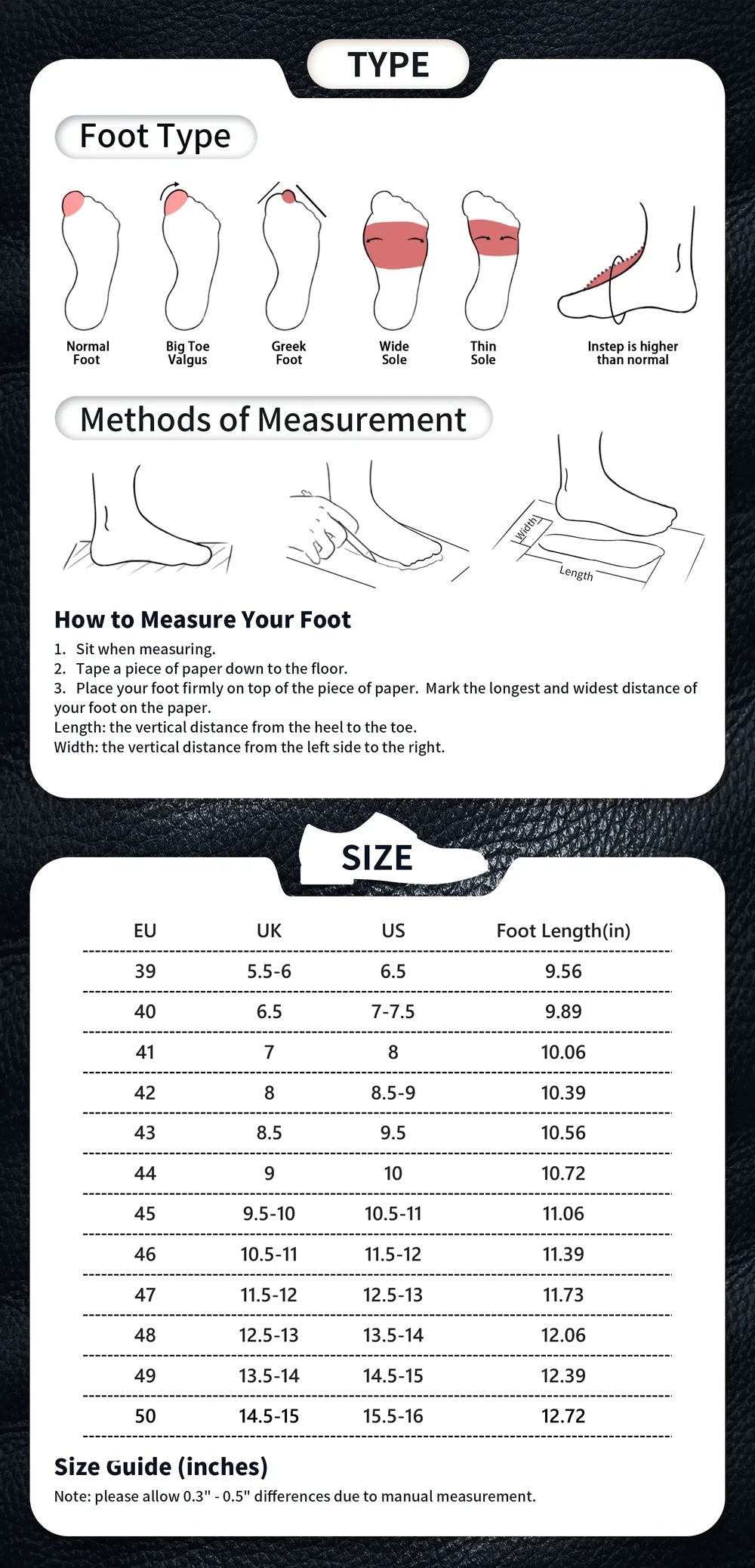 TYPE

Foot Type

Normal Foot

Big Toe Valgus

Greek Foot

Wide Sole

Thin Sole

Instep is higher than normal

Methods of Measurement

Width

Length

How to Measure Your Foot

1. Sit when measuring.
2. Tape a piece of paper down to the floor.
3. Place your foot firmly on top of the piece of paper. Mark the longest and widest distance of your foot on the paper.
Length: the vertical distance from the heel to the toe.
Width: the vertical distance from the left side to the right.

SIZE

| EU | UK | US | Foot Length(in) |
|---|---|---|---|
| 39 | 5.5-6 | 6.5 | 9.56 |
| 40 | 6.5 | 7-7.5 | 9.89 |
| 41 | 7 | 8 | 10.06 |
| 42 | 8 | 8.5-9 | 10.39 |
| 43 | 8.5 | 9.5 | 10.56 |
| 44 | 9 | 10 | 10.72 |
| 45 | 9.5-10 | 10.5-11 | 11.06 |
| 46 | 10.5-11 | 11.5-12 | 11.39 |
| 47 | 11.5-12 | 12.5-13 | 11.73 |
| 48 | 12.5-13 | 13.5-14 | 12.06 |
| 49 | 13.5-14 | 14.5-15 | 12.39 |
| 50 | 14.5-15 | 15.5-16 | 12.72 |

Size Guide (inches)
Note: please allow 0.3" - 0.5" differences due to manual measurement.