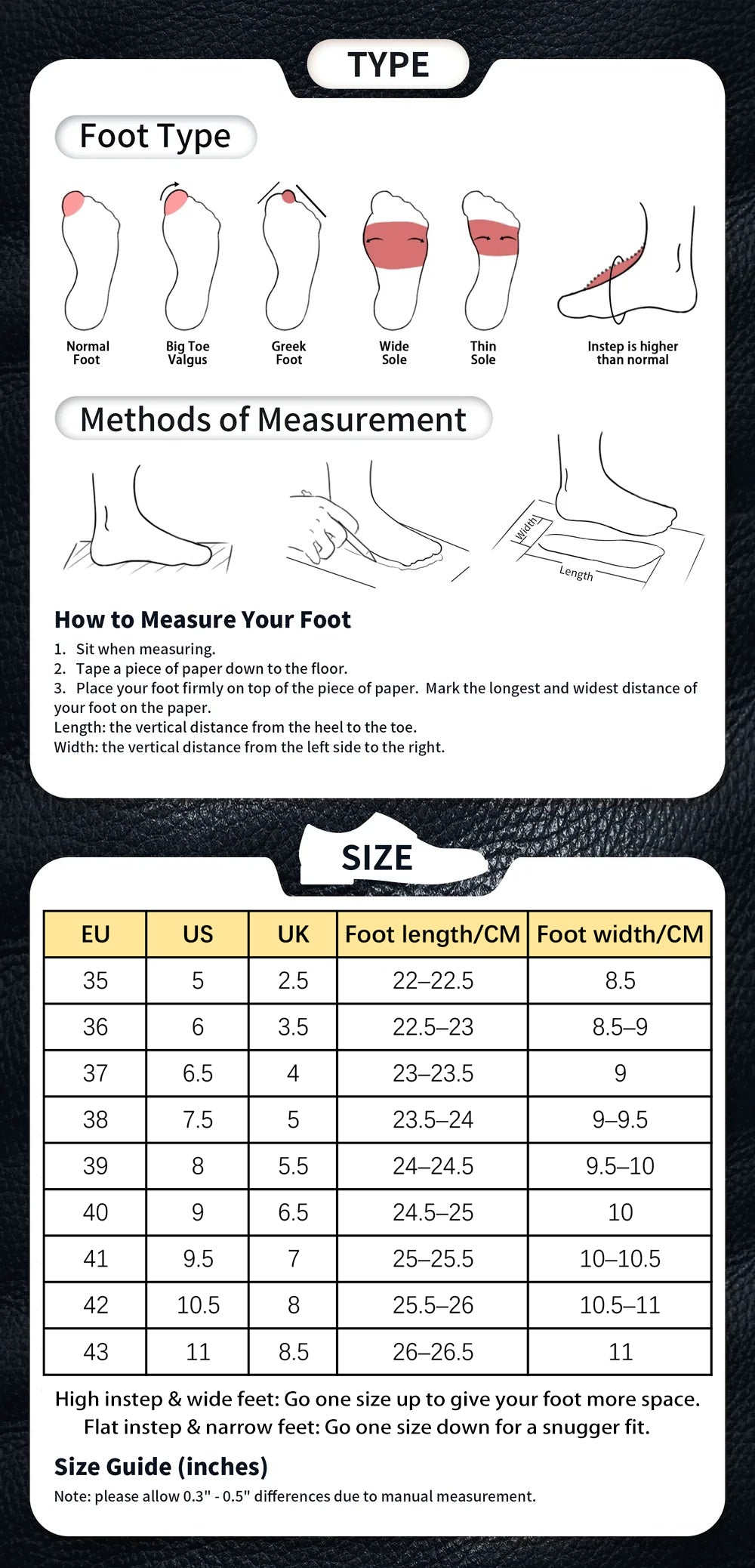 TYPE

Foot Type

Normal Foot

Big Toe Valgus

Greek Foot

Wide Sole

Thin Sole

Instep is higher than normal

Methods of Measurement

Width

Length

How to Measure Your Foot

1. Sit when measuring.
2. Tape a piece of paper down to the floor.
3. Place your foot firmly on top of the piece of paper. Mark the longest and widest distance of your foot on the paper.
Length: the vertical distance from the heel to the toe.
Width: the vertical distance from the left side to the right.

SIZE

| EU | US | UK | Foot length/CM | Foot width/CM |
|---|---|---|---|---|
| 35 | 5 | 2.5 | 22–22.5 | 8.5 |
| 36 | 6 | 3.5 | 22.5–23 | 8.5–9 |
| 37 | 6.5 | 4 | 23–23.5 | 9 |
| 38 | 7.5 | 5 | 23.5–24 | 9–9.5 |
| 39 | 8 | 5.5 | 24–24.5 | 9.5–10 |
| 40 | 9 | 6.5 | 24.5–25 | 10 |
| 41 | 9.5 | 7 | 25–25.5 | 10–10.5 |
| 42 | 10.5 | 8 | 25.5–26 | 10.5–11 |
| 43 | 11 | 8.5 | 26–26.5 | 11 |

High instep & wide feet: Go one size up to give your foot more space.
Flat instep & narrow feet: Go one size down for a snugger fit.

Size Guide (inches)

Note: please allow 0.3" - 0.5" differences due to manual measurement.