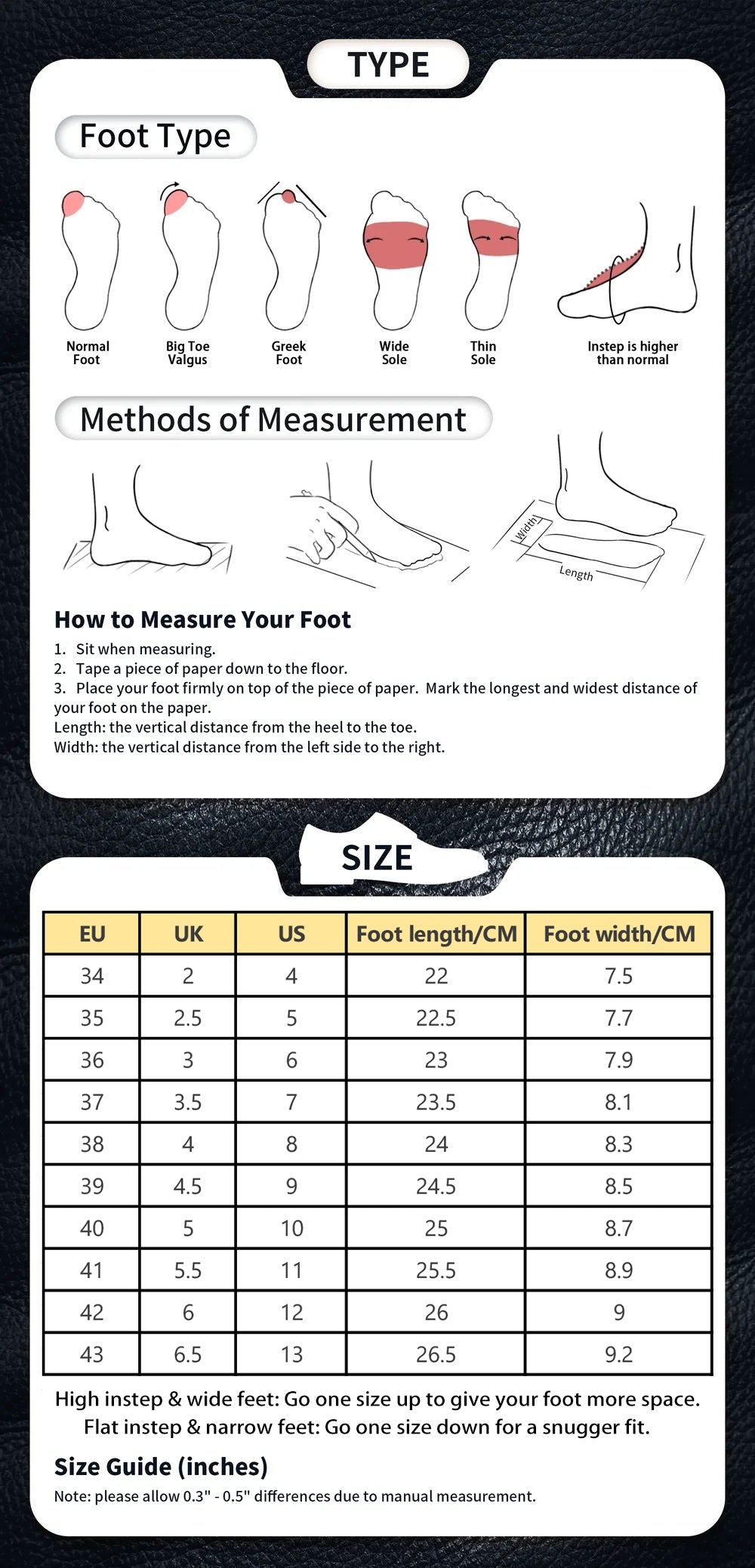 TYPE

Foot Type

Normal Foot

Big Toe Valgus

Greek Foot

Wide Sole

Thin Sole

Instep is higher than normal

Methods of Measurement

Width

Length

How to Measure Your Foot

1. Sit when measuring.
2. Tape a piece of paper down to the floor.
3. Place your foot firmly on top of the piece of paper. Mark the longest and widest distance of your foot on the paper.
Length: the vertical distance from the heel to the toe.
Width: the vertical distance from the left side to the right.

SIZE

| EU | UK | US | Foot length/CM | Foot width/CM |
|---|---|---|---|---|
| 34 | 2 | 4 | 22 | 7.5 |
| 35 | 2.5 | 5 | 22.5 | 7.7 |
| 36 | 3 | 6 | 23 | 7.9 |
| 37 | 3.5 | 7 | 23.5 | 8.1 |
| 38 | 4 | 8 | 24 | 8.3 |
| 39 | 4.5 | 9 | 24.5 | 8.5 |
| 40 | 5 | 10 | 25 | 8.7 |
| 41 | 5.5 | 11 | 25.5 | 8.9 |
| 42 | 6 | 12 | 26 | 9 |
| 43 | 6.5 | 13 | 26.5 | 9.2 |

High instep & wide feet: Go one size up to give your foot more space.
Flat instep & narrow feet: Go one size down for a snugger fit.

Size Guide (inches)

Note: please allow 0.3" - 0.5" differences due to manual measurement.